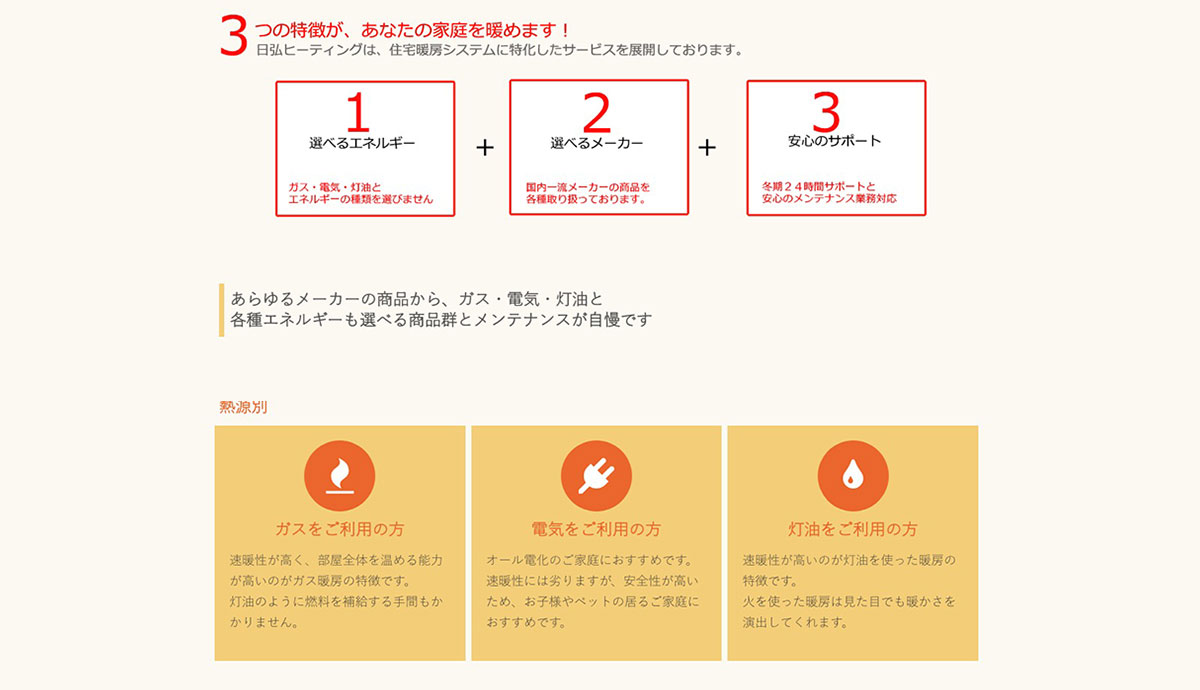 3つの特徴が、あなたの家庭を暖めます！
日弘ヒーティングは、住宅暖房システムに特化したサービスを展開しております。

1
選べるエネルギー
ガス・電気・灯油と
エネルギーの種類を選びません

+

2
選べるメーカー
国内一流メーカーの商品を
各種取り扱っております。

+

3
安心のサポート
冬期２４時間サポートと
安心のメンテナンス業務対応

あらゆるメーカーの商品から、ガス・電気・灯油と
各種エネルギーも選べる商品群とメンテナンスが自慢です

熱源別

ガスをご利用の方
速暖性が高く、部屋全体を温める能力が高いのがガス暖房の特徴です。
灯油のように燃料を補給する手間もかかりません。

電気をご利用の方
オール電化のご家庭におすすめです。
速暖性には劣りますが、安全性が高いため、お子様やペットの居るご家庭におすすめです。

灯油をご利用の方
速暖性が高いのが灯油を使った暖房の特徴です。
火を使った暖房は見た目でも暖かさを演出してくれます。