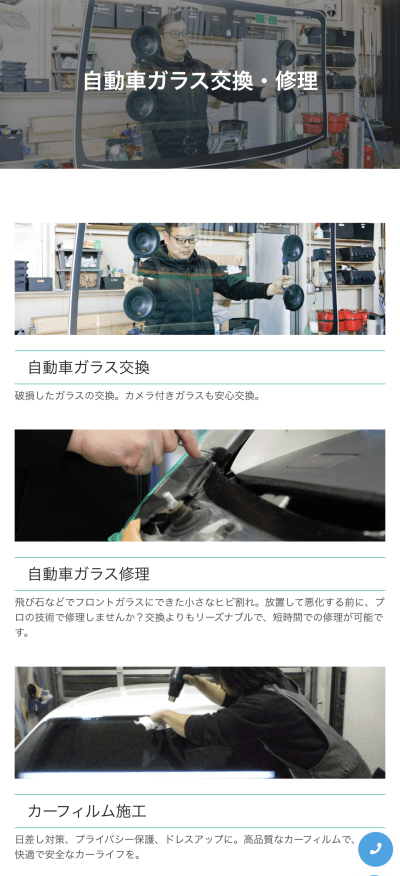 自動車ガラス交換・修理

自動車ガラス交換

破損したガラスの交換。カメラ付きガラスも安心交換。

自動車ガラス修理

飛び石などでフロントガラスにできた小さなヒビ割れ。放置して悪化する前に、プロの技術で修理しませんか？交換よりもリーズナブルで、短時間での修理が可能です。

カーフィルム施工

日差し対策、プライバシー保護、ドレスアップに。高品質なカーフィルムで、快適で安全なカーライフを。